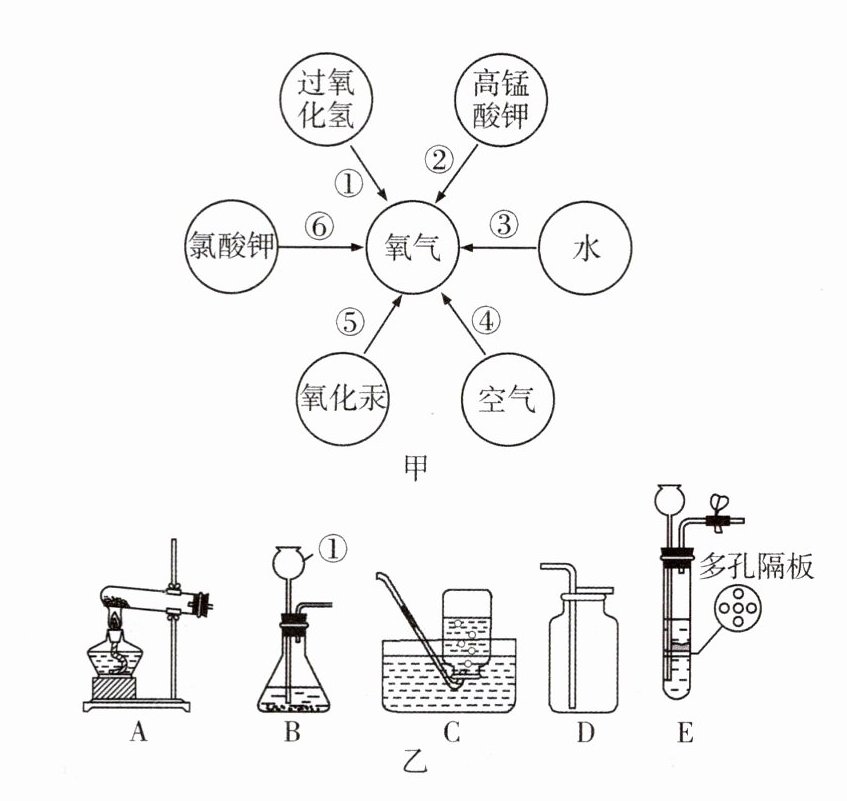 过氧化氢

高锰酸钾

①

②

氯酸钾

⑥

氧气

③

水

⑤

④

氧化汞

空气

甲

①

多孔隔板

A

B

C

D

E

乙