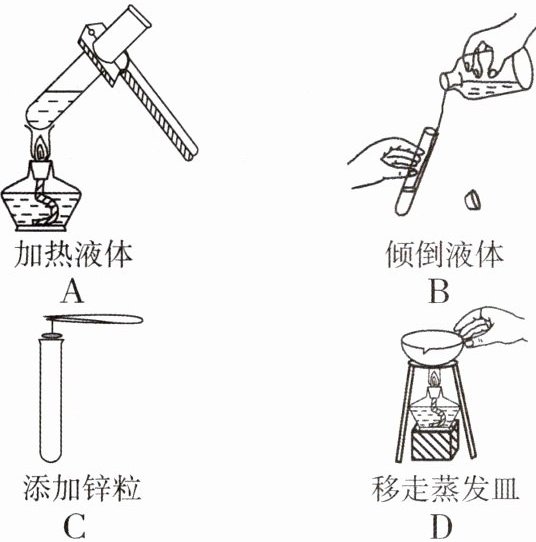 加热液体
A

倾倒液体
B

添加锌粒
C

移走蒸发皿
D