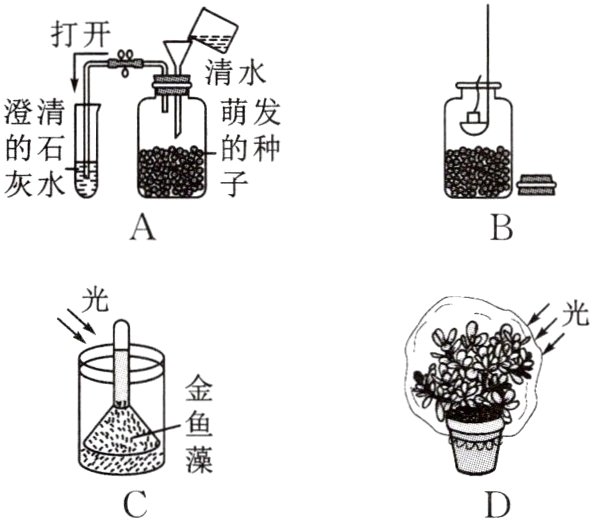 打开

清水

澄清的石灰水

萌发的种子

A

B

光

金鱼藻

C

光

D