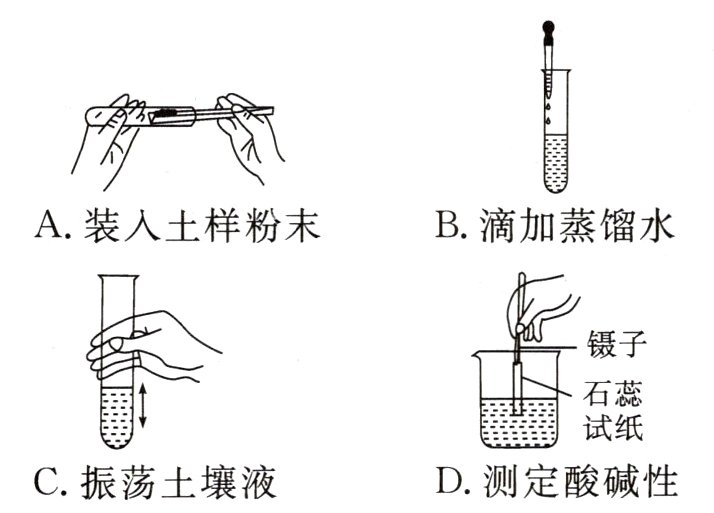 A. 装入土样粉末

B. 滴加蒸馏水

C. 振荡土壤液

镊子
石蕊试纸

D. 测定酸碱性