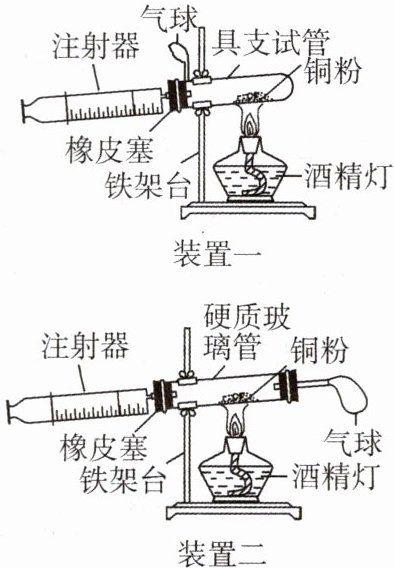 气球
注射器
具支试管
铜粉
橡皮塞
铁架台
酒精灯
装置一

硬质玻璃管
注射器
铜粉
橡皮塞
铁架台
气球
酒精灯
装置二