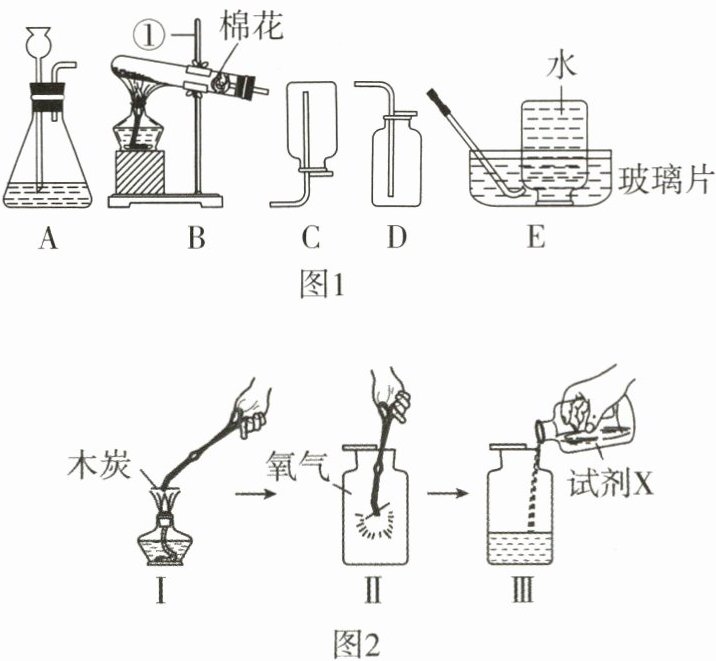 ① 棉花

水

玻璃片

A B C D E

图1

木炭

氧气

试剂X

Ⅰ Ⅱ Ⅲ

图2