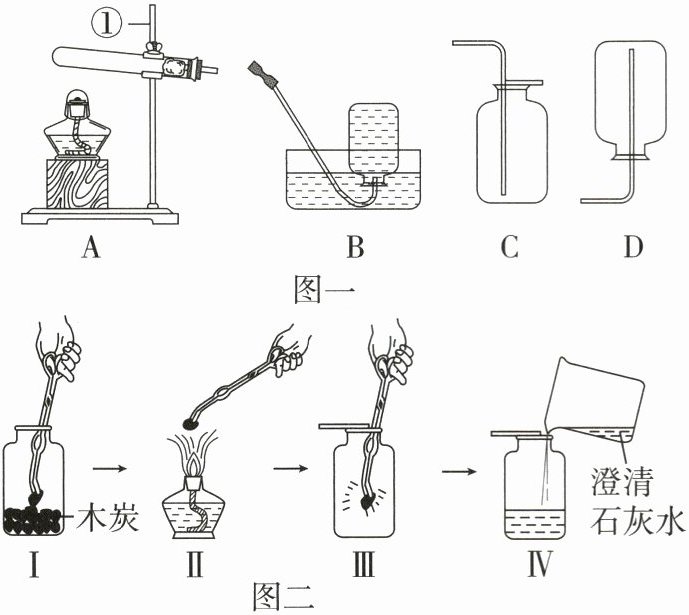 ①

A B C D

图一

木炭

澄清石灰水

Ⅰ Ⅱ Ⅲ Ⅳ

图二