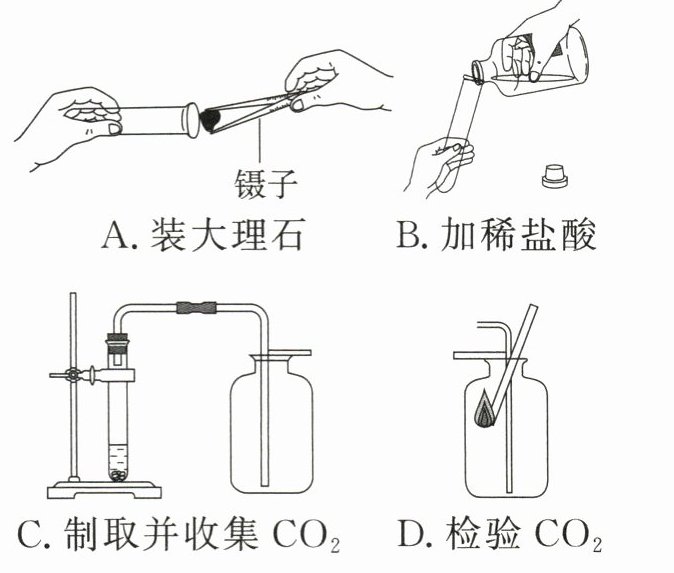 镊子

A. 装大理石

B. 加稀盐酸

C. 制取并收集 $CO_2$

D. 检验 $CO_2$