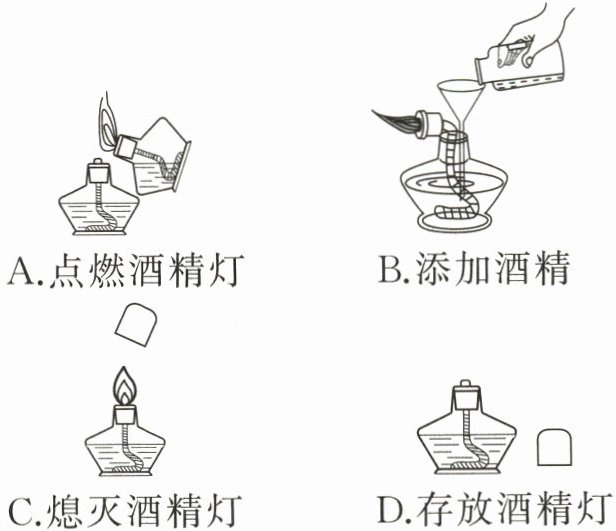 A.点燃酒精灯

B.添加酒精

C.熄灭酒精灯

D.存放酒精灯