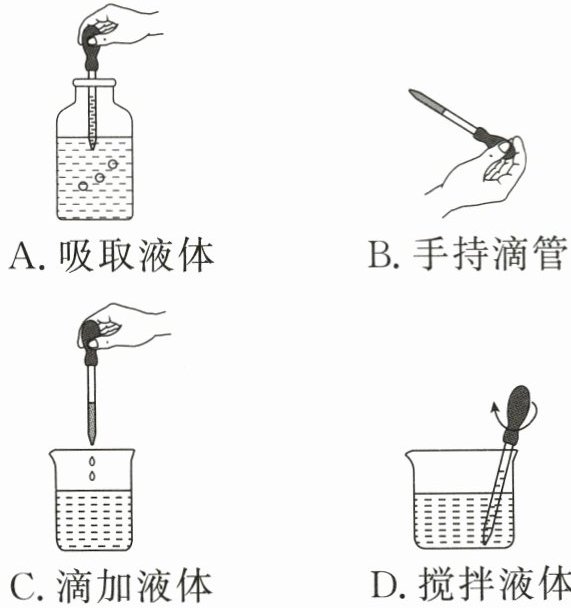 A. 吸取液体

B. 手持滴管

C. 滴加液体

D. 搅拌液体