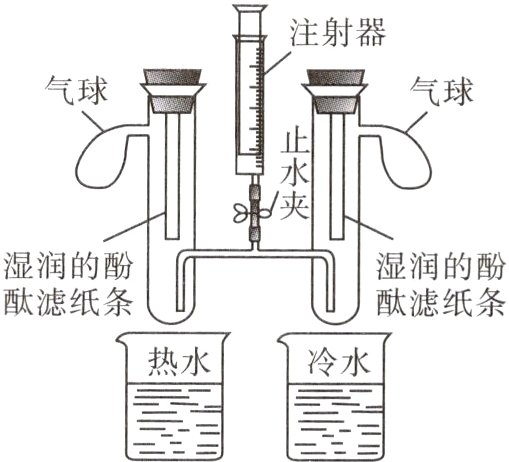 注射器

气球

气球

止水夹

湿润的酚酞滤纸条

湿润的酚酞滤纸条

热水

冷水