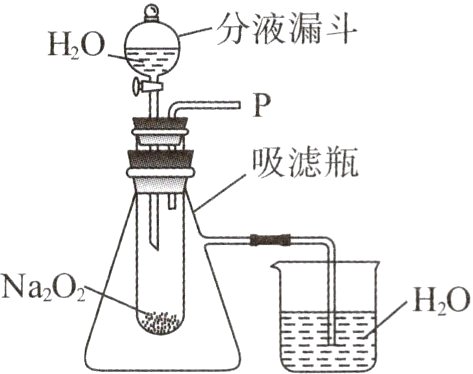 $H_2O$

分液漏斗

P

吸滤瓶

$Na_2O_2$

$H_2O$