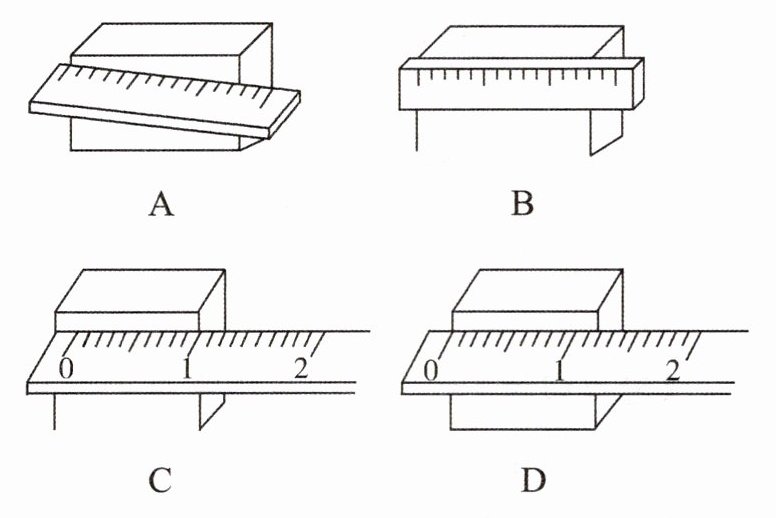 A

B

0
1
2

C

0
1
2

D