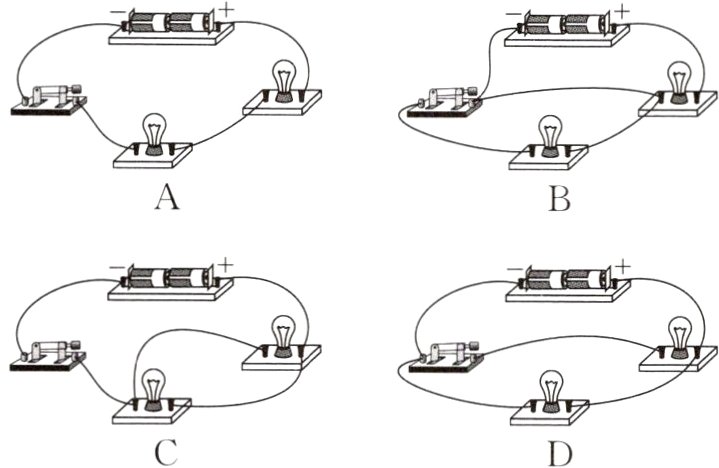 − +

A

− +

B

− +

C

− +

D