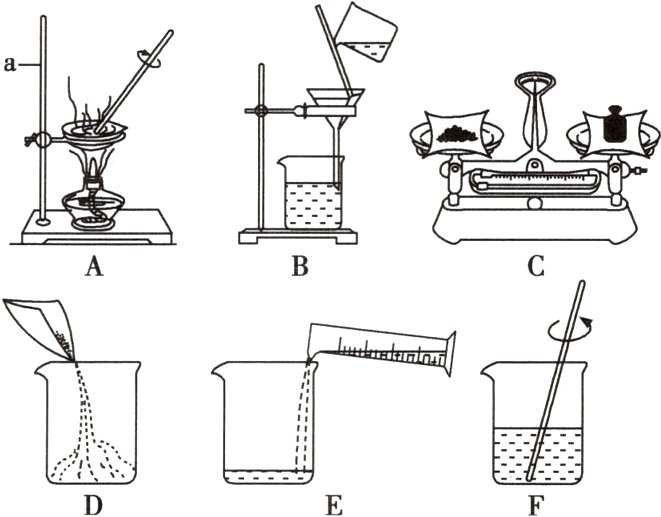 a

A

B

C

D

E

F