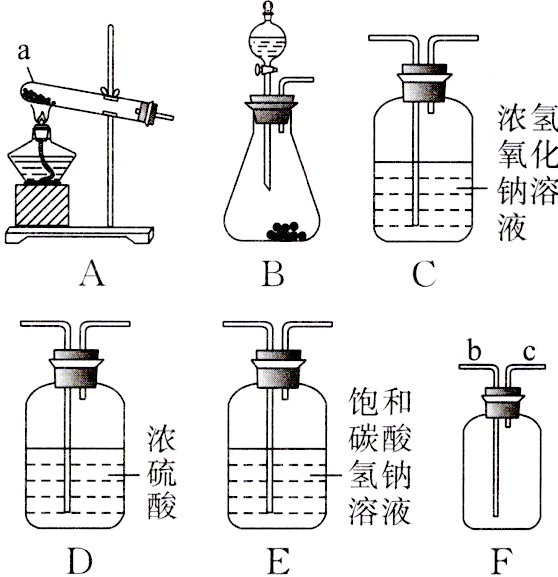 a

A

B

浓氢氧化钠溶液

C

浓硫酸

D

饱和碳酸氢钠溶液

E

b c

F