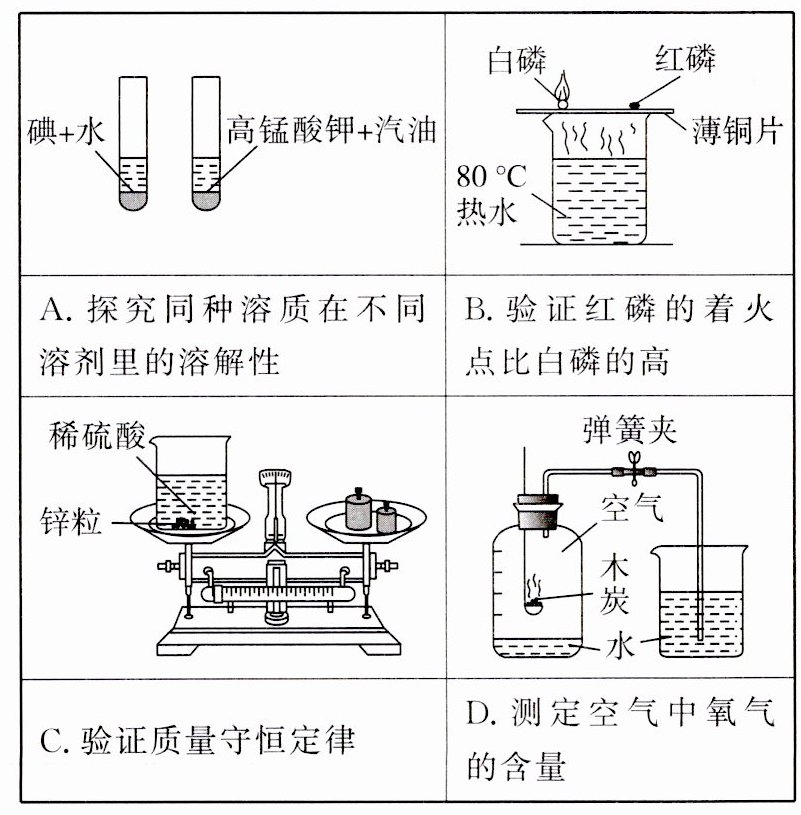 | 碘+水　高锰酸钾+汽油 | 白磷　红磷　薄铜片　80 °C 热水 |
|---|---|
| A. 探究同种溶质在不同溶剂里的溶解性 | B. 验证红磷的着火点比白磷的高 |
| 稀硫酸　锌粒 | 弹簧夹　空气　木炭　水 |
| C. 验证质量守恒定律 | D. 测定空气中氧气的含量 |