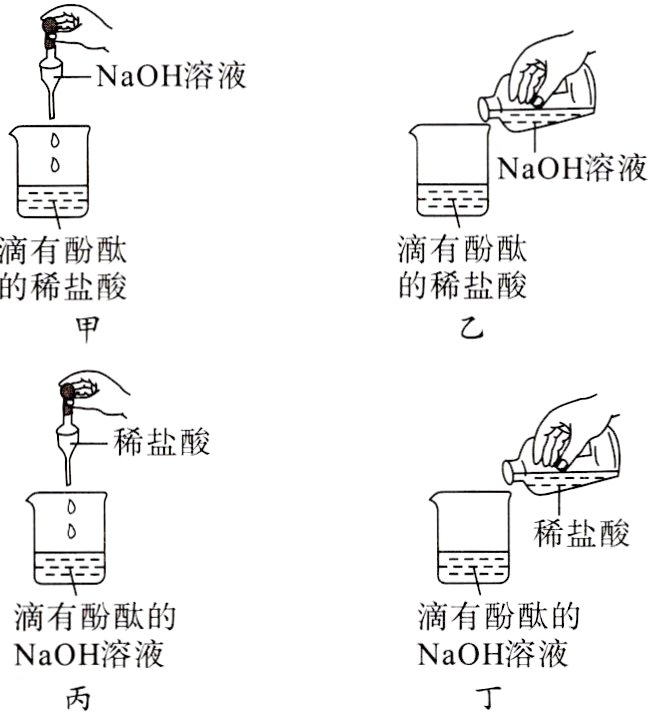 NaOH溶液

滴有酚酞的稀盐酸

甲

NaOH溶液

滴有酚酞的稀盐酸

乙

稀盐酸

滴有酚酞的NaOH溶液

丙

稀盐酸

滴有酚酞的NaOH溶液

丁