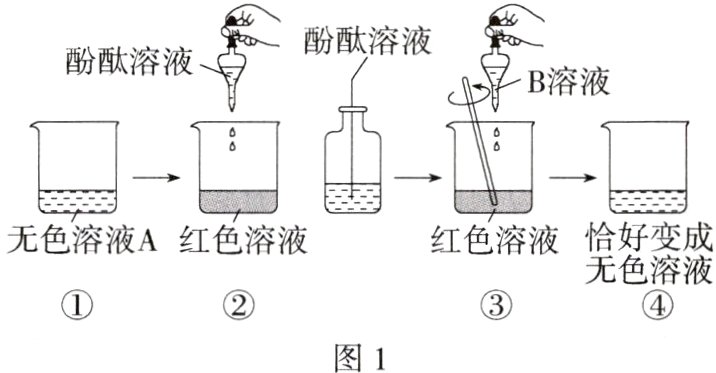 酚酞溶液

酚酞溶液

B溶液

无色溶液A

红色溶液

红色溶液

恰好变成无色溶液

①

②

③

④

图 1