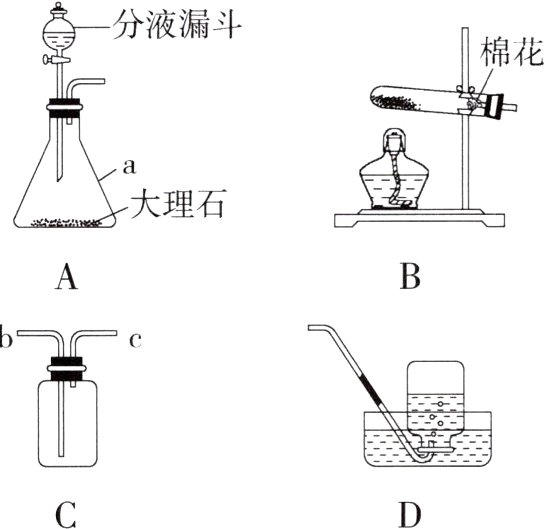 分液漏斗

a

大理石

A

棉花

B

b

c

C

D