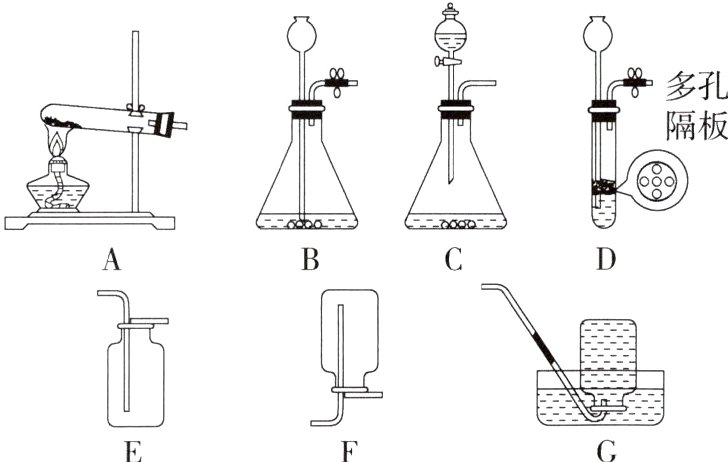 多孔隔板

A B C D

E F G