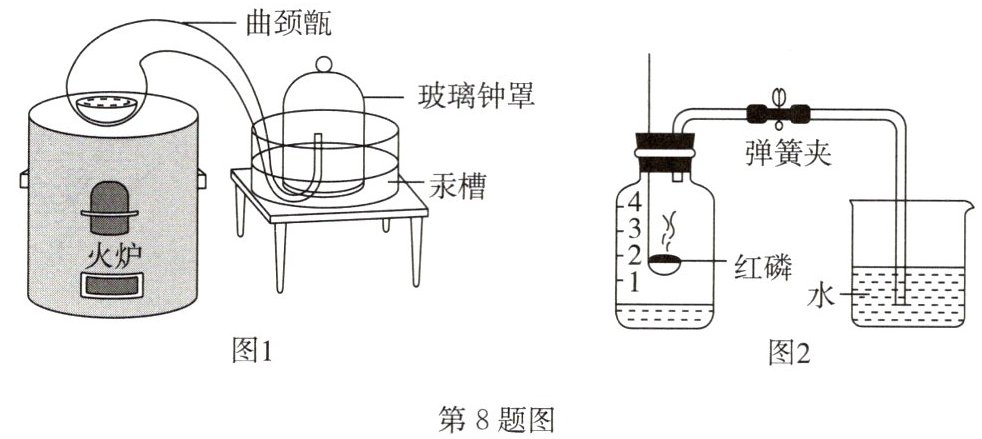 曲颈甑
玻璃钟罩
汞槽
火炉
图1

弹簧夹
4
3
2
1
红磷
水
图2

第 8 题图