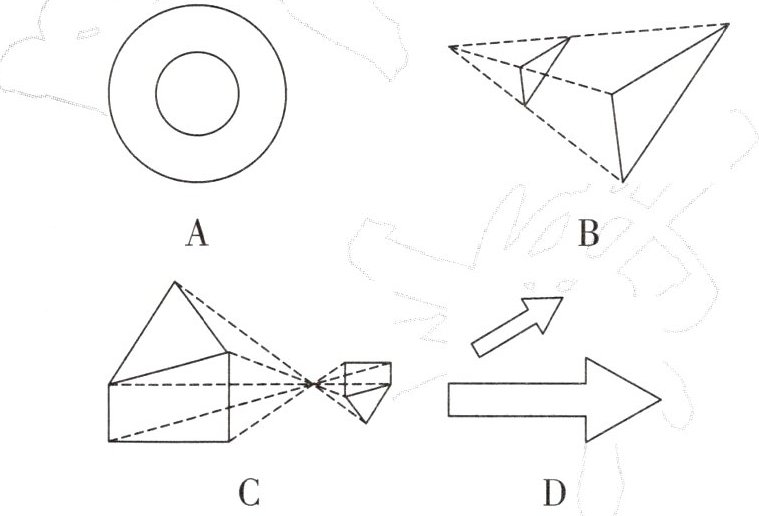 A

B

C

D