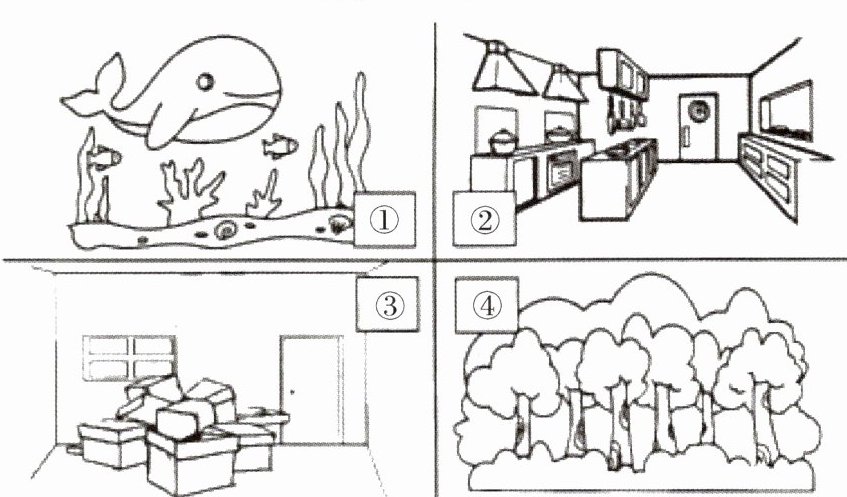 ①

②

③

④