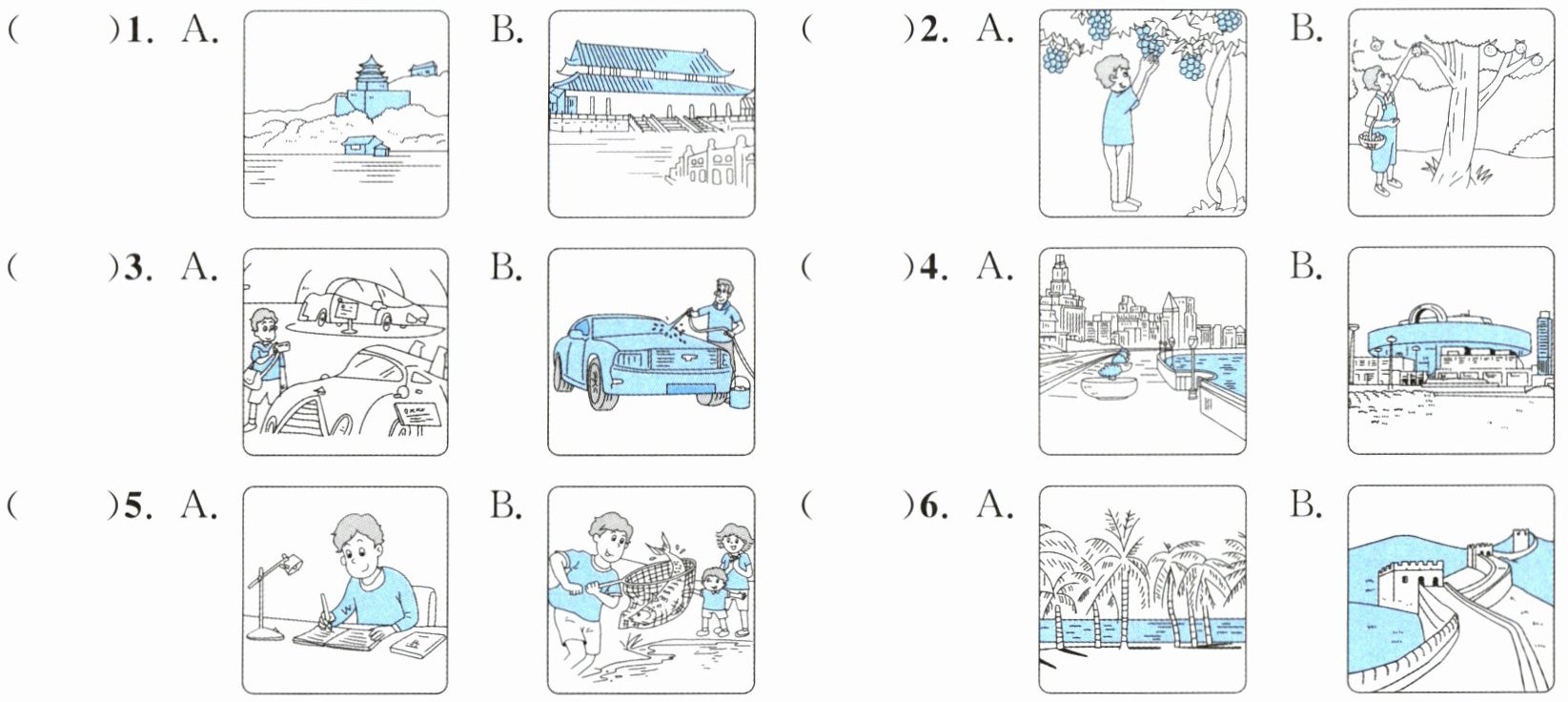 ( )1. A. B.

( )2. A. B.

( )3. A. B.

( )4. A. B.

( )5. A. B.

( )6. A. B.