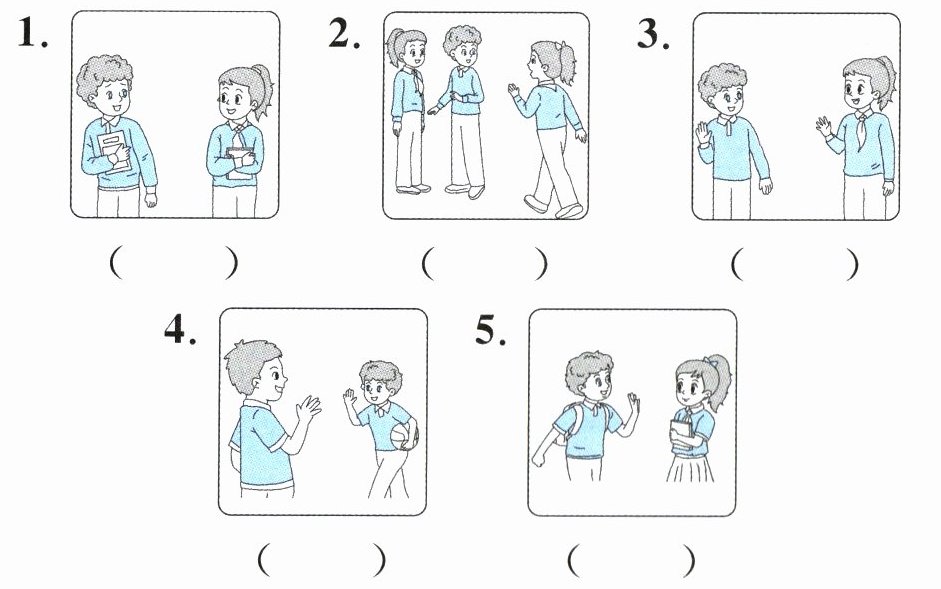 1.
(　　)

2.
(　　)

3.
(　　)

4.
(　　)

5.
(　　)