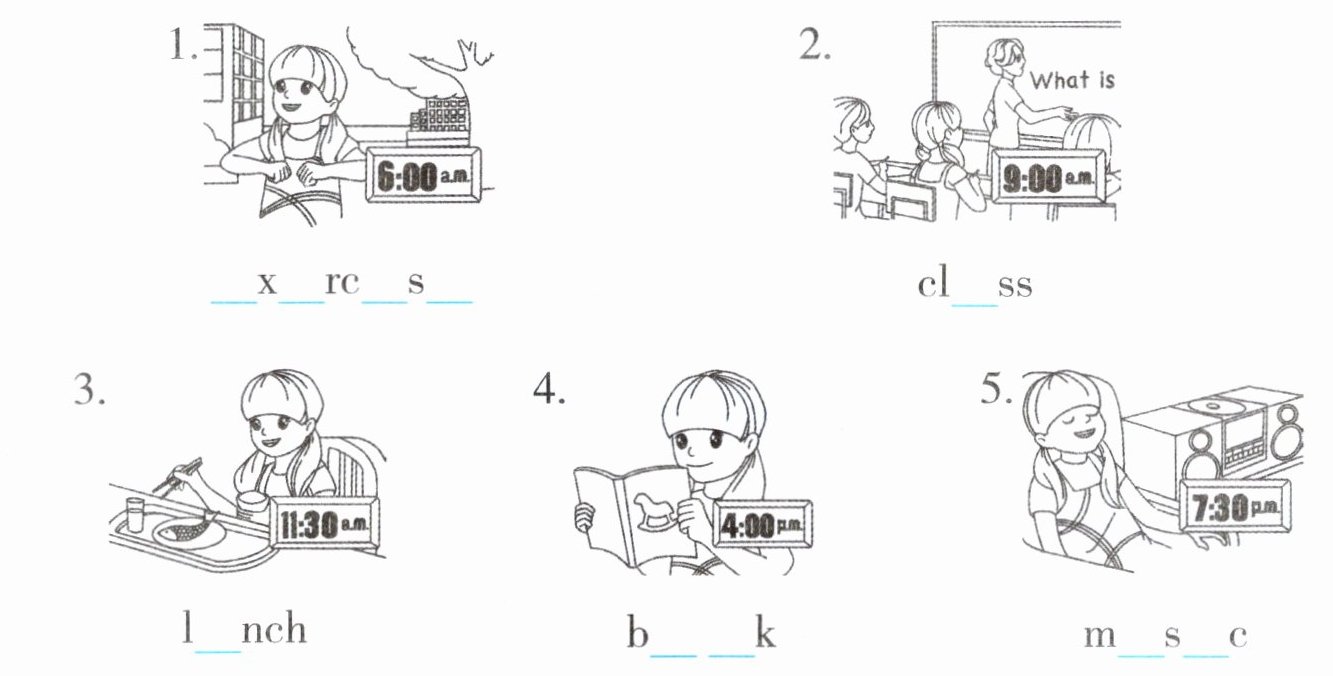 1.

6:00 a.m.

\_\_x\_\_rc\_\_s\_\_

2.

What is

9:00 a.m.

cl\_\_ss

3.

11:30 a.m.

l\_\_nch

4.

4:00 p.m.

b\_\_ \_\_k

5.

7:30 p.m.

m\_\_s\_\_c