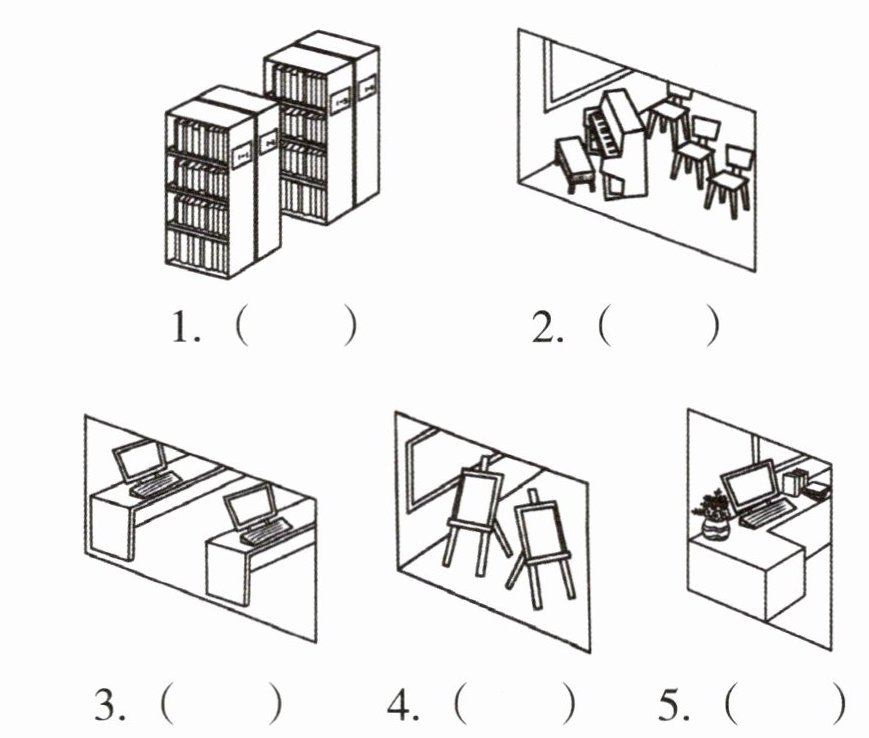 1. (　　)　　2. (　　)

3. (　　)　　4. (　　)　　5. (　　)