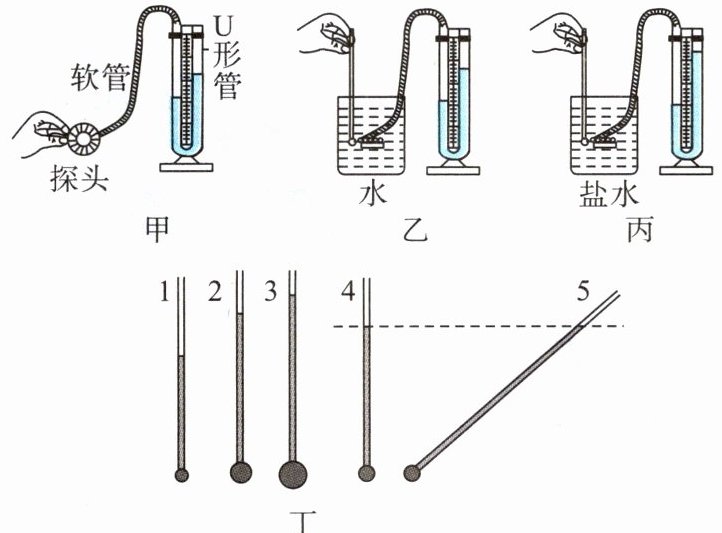 软管
U形管
探头
甲
水
乙
盐水
丙
1
2
3
4
5
丁