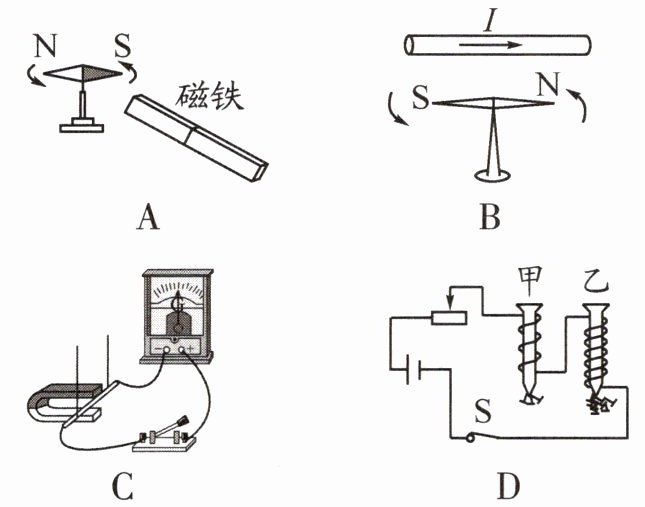 N S

磁铁

A

$I$

S N

B

G

− +

C

甲 乙

S

D