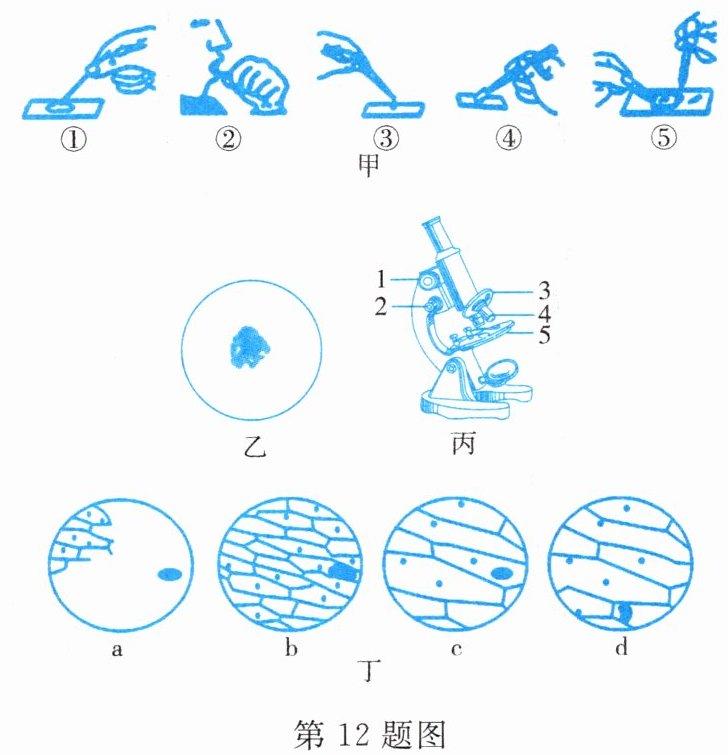 ① ② ③ ④ ⑤
甲

1
2
3
4
5

乙 丙

a b c d
丁

第 12 题图