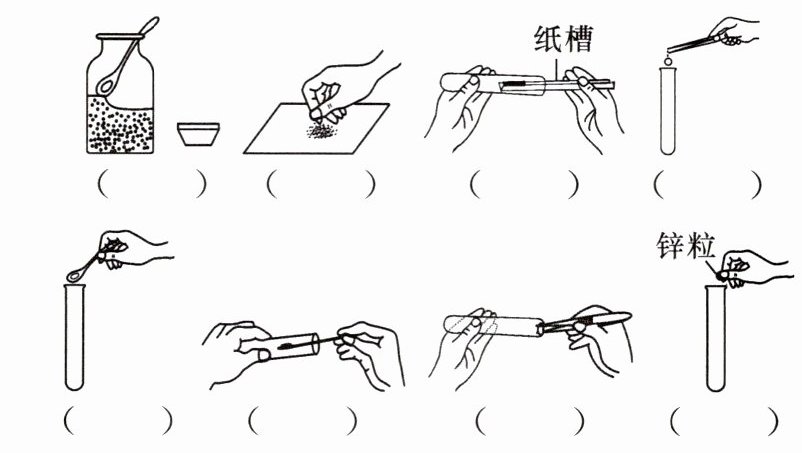 纸槽

(　　) (　　) (　　) (　　)

锌粒

(　　) (　　) (　　) (　　)