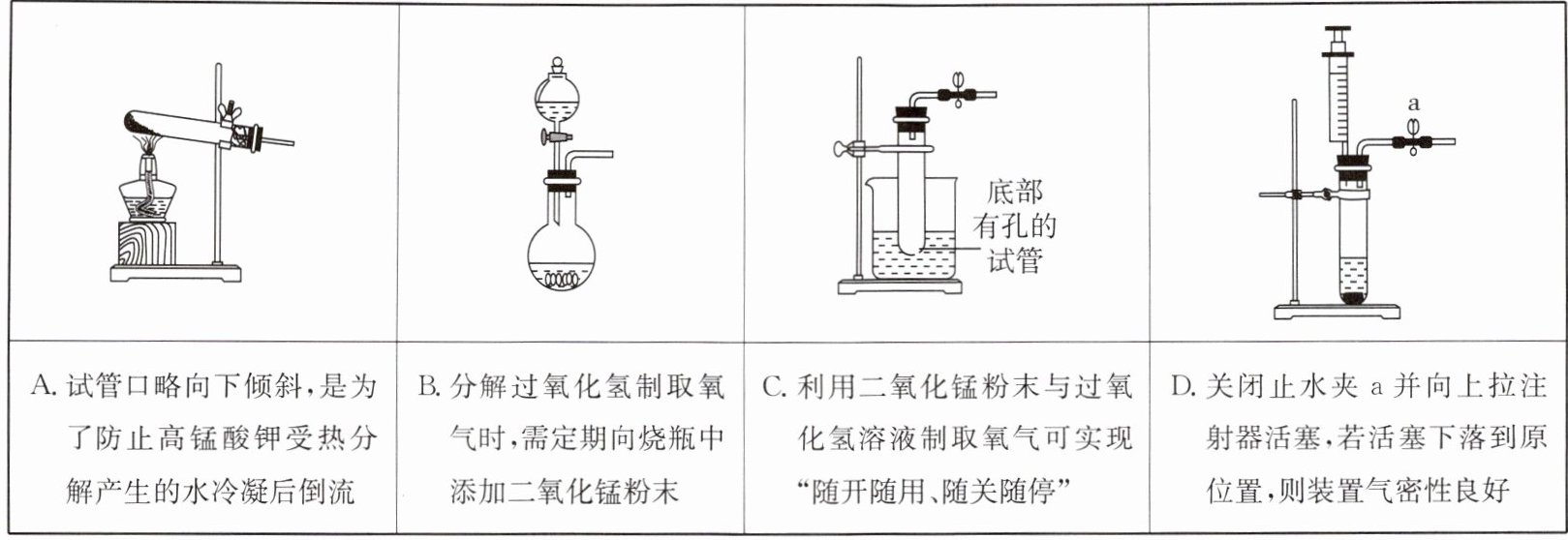 | | | 底部有孔的试管 | a |
|---|---|---|---|
| A. 试管口略向下倾斜，是为了防止高锰酸钾受热分解产生的水冷凝后倒流 | B. 分解过氧化氢制取氧气时，需定期向烧瓶中添加二氧化锰粉末 | C. 利用二氧化锰粉末与过氧化氢溶液制取氧气可实现“随开随用、随关随停” | D. 关闭止水夹 a 并向上拉注射器活塞，若活塞下落到原位置，则装置气密性良好 |