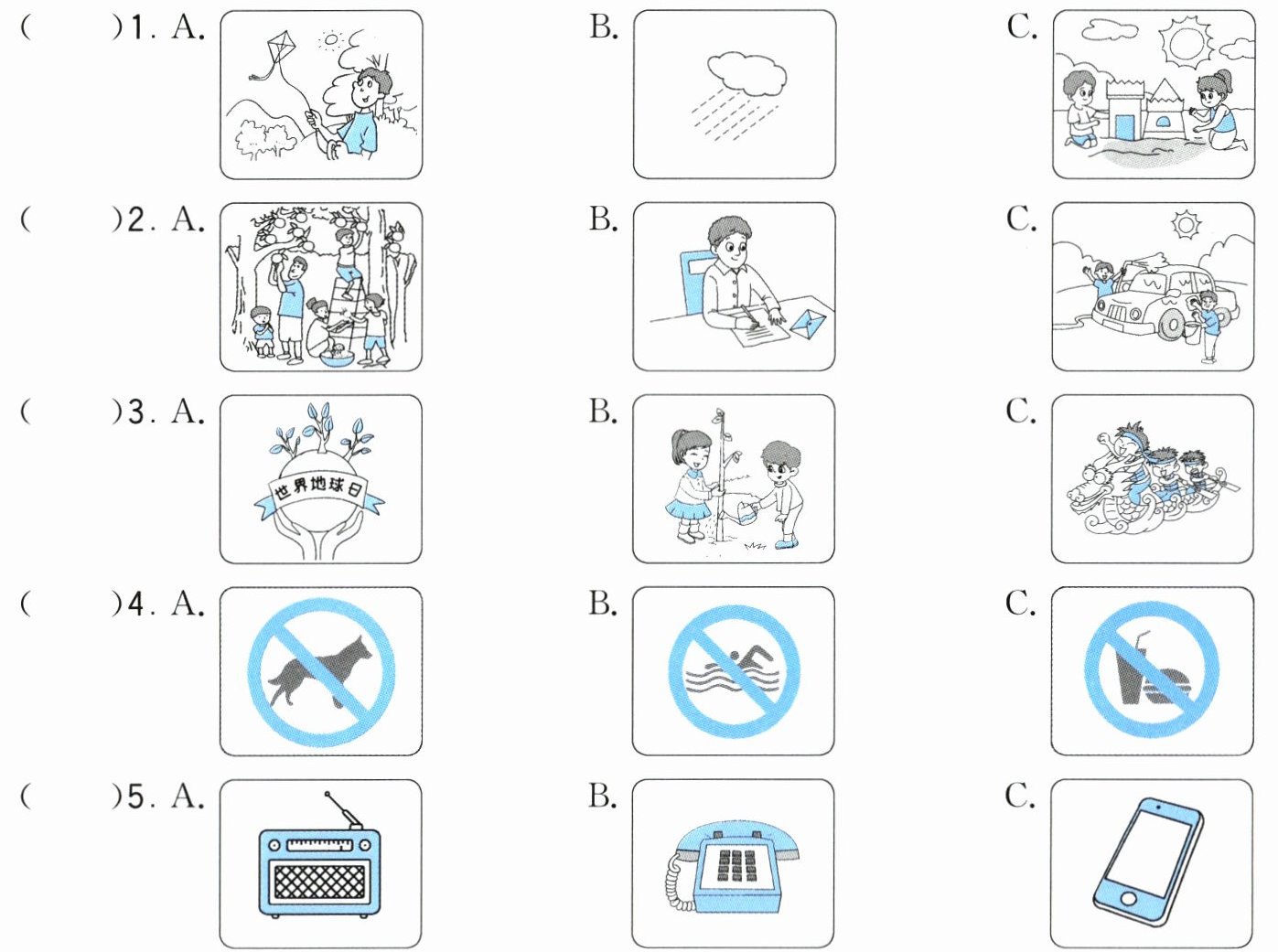 (　　)1. A. B. C.

(　　)2. A. B. C.

(　　)3. A. 世界地球日 B. C.

(　　)4. A. B. C.

(　　)5. A. B. C.