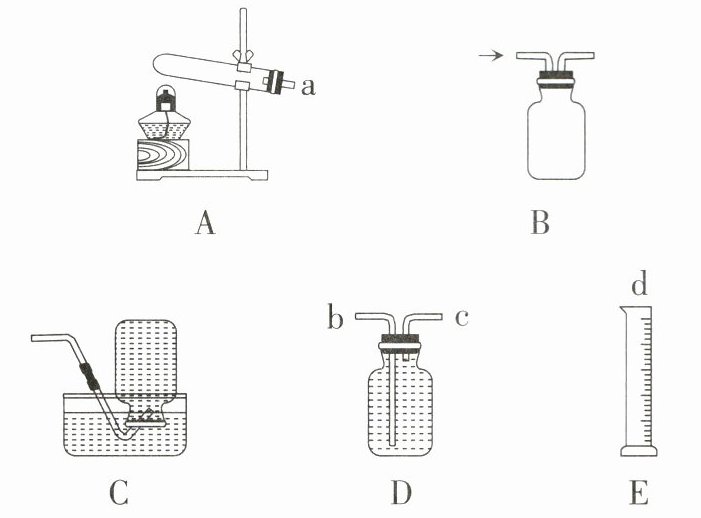 a

A

B

b c

d

C

D

E