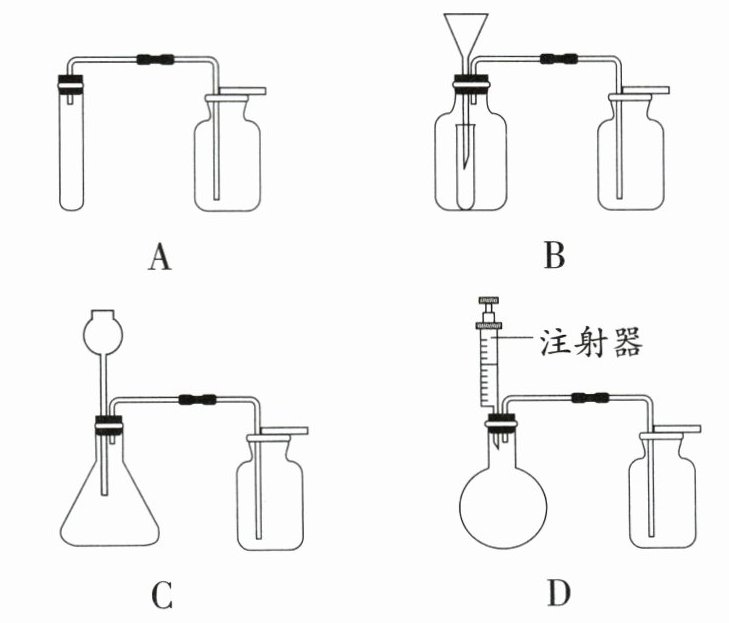 A

B

注射器

C

D