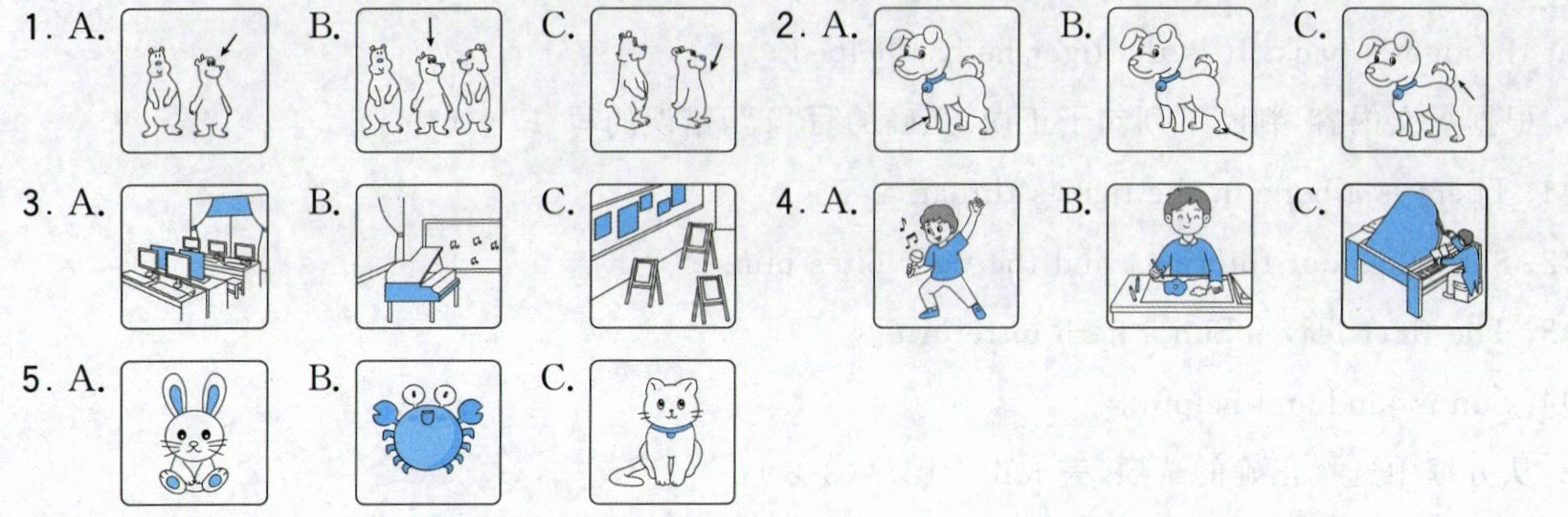 1. A. B. C. 2. A. B. C.

3. A. B. C. 4. A. B. C.

5. A. B. C.