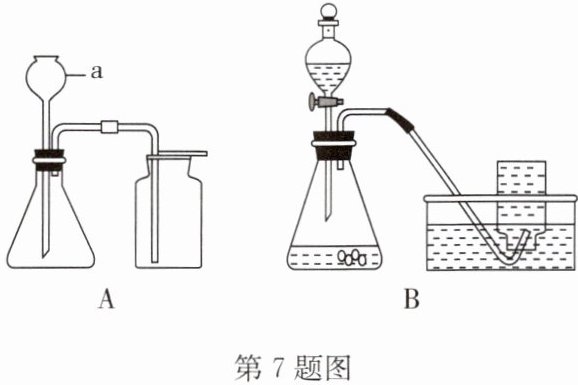 a

A

B

第 7 题图