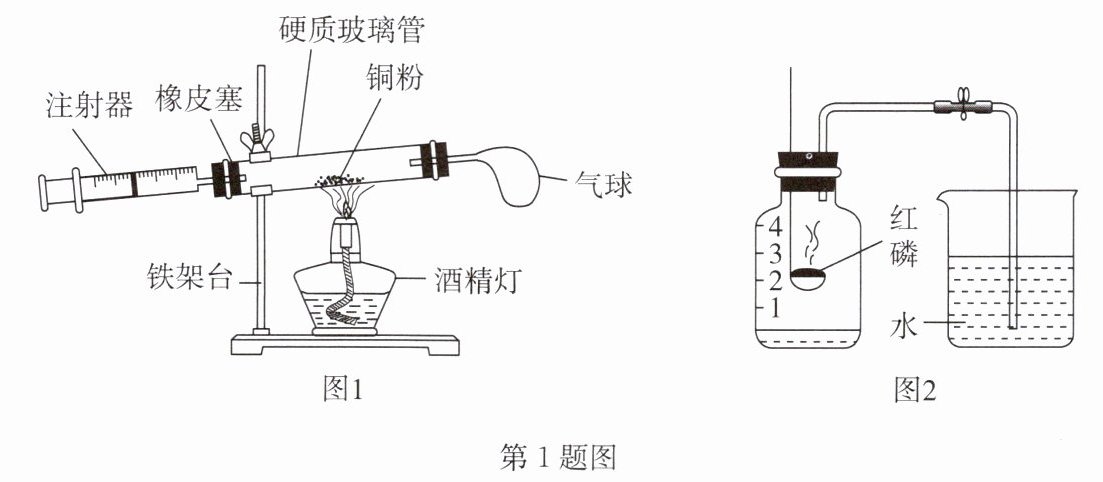 硬质玻璃管
注射器
橡皮塞
铜粉
气球
铁架台
酒精灯
图1

4
3
2
1
红磷
水
图2

第 1 题图