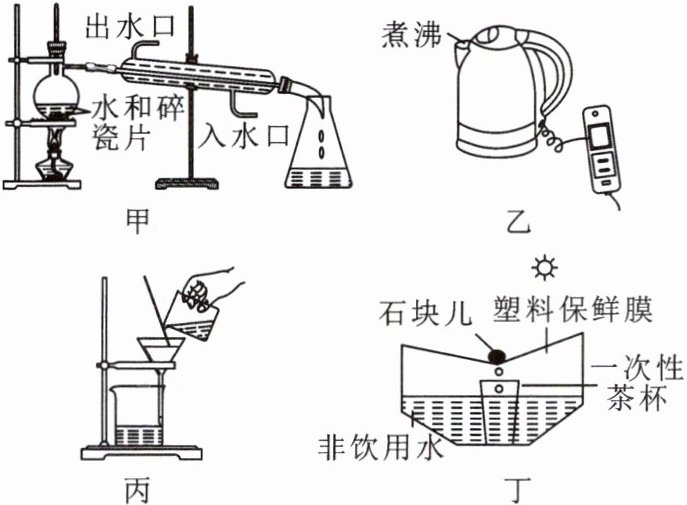 出水口
水和碎瓷片
入水口
甲

煮沸
乙

丙

石块儿
塑料保鲜膜
一次性茶杯
非饮用水
丁