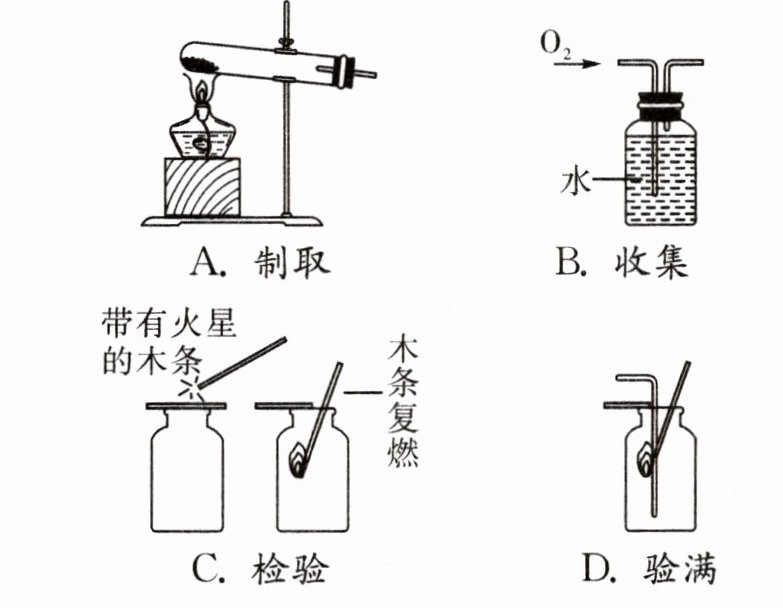 A. 制取

$O_2$

水

B. 收集

带有火星的木条

木条复燃

C. 检验

D. 验满