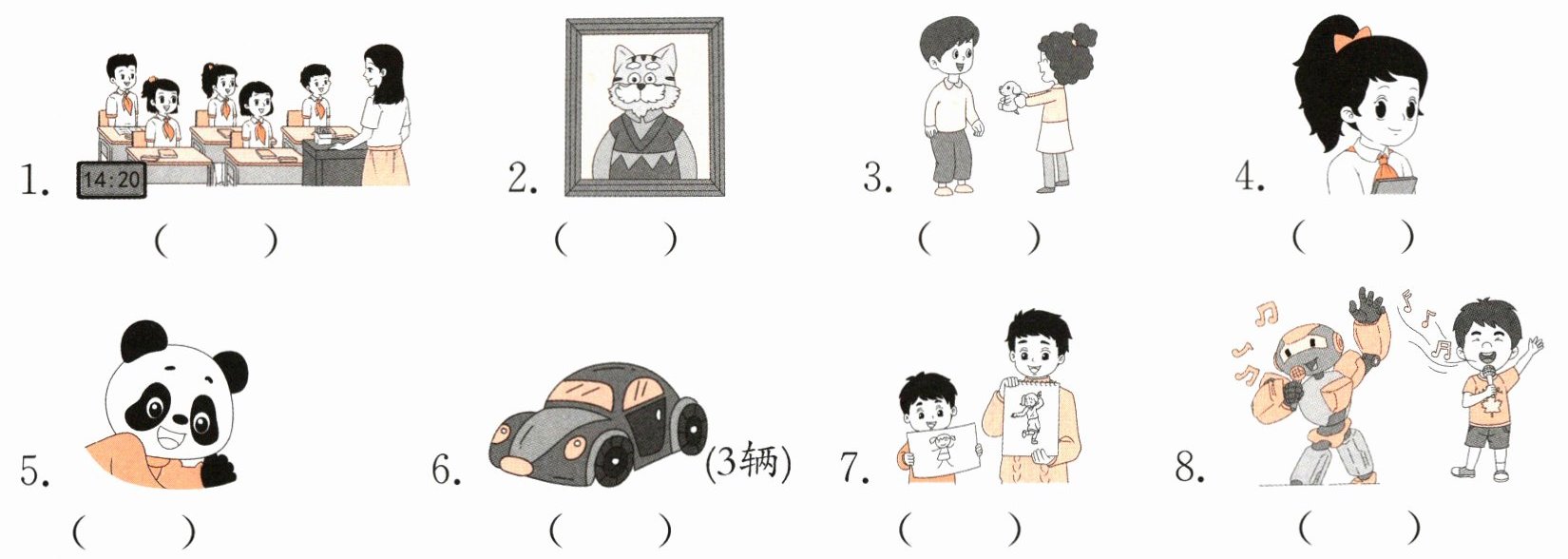 1. 14:20

( )

2.

( )

3.

( )

4.

( )

5.

( )

6. (3辆)

( )

7.

( )

8.

( )