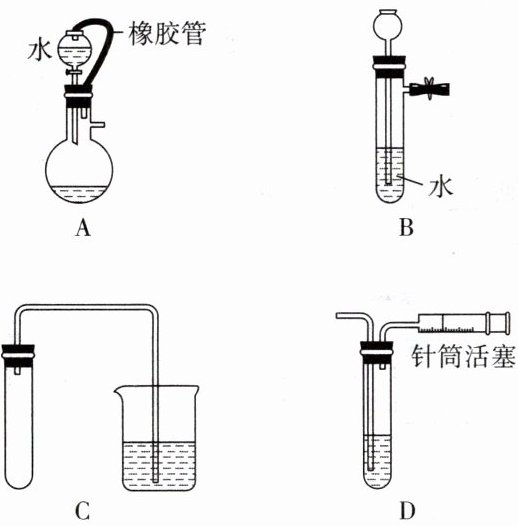 水
橡胶管
A

水
B

C

针筒活塞
D