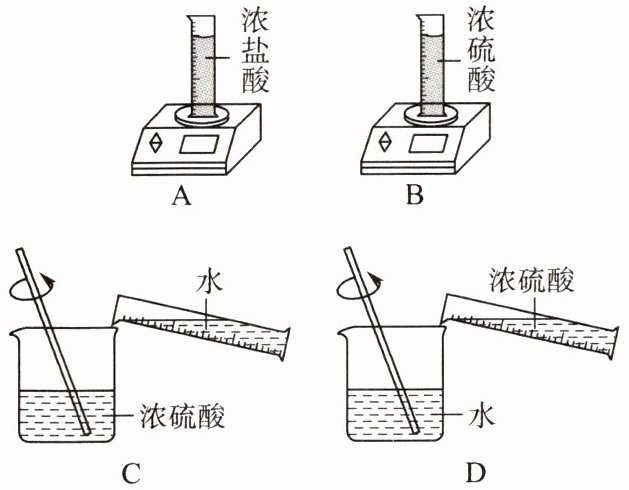 浓盐酸

A

浓硫酸

B

水

浓硫酸

C

浓硫酸

水

D