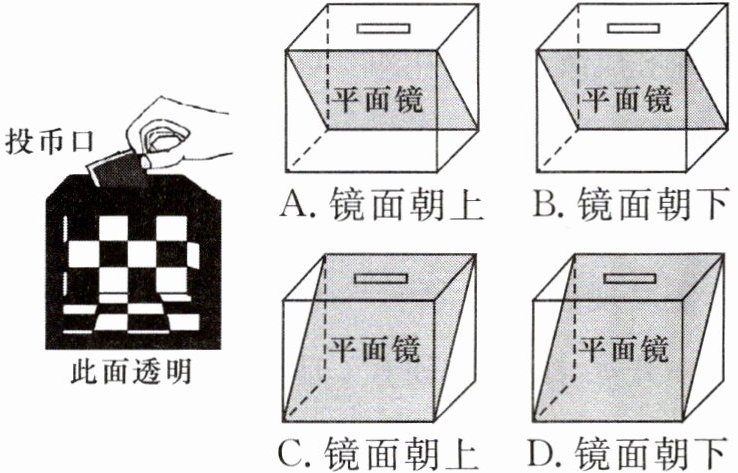 投币口

此面透明

平面镜

A. 镜面朝上

平面镜

B. 镜面朝下

平面镜

C. 镜面朝上

平面镜

D. 镜面朝下