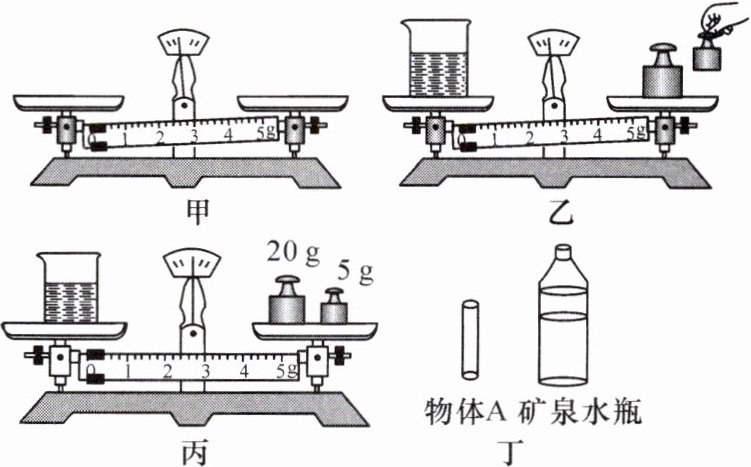 0 1 2 3 4 5g

甲

0 1 2 3 4 5g

乙

20 g 5 g

0 1 2 3 4 5g

丙

物体A 矿泉水瓶

丁