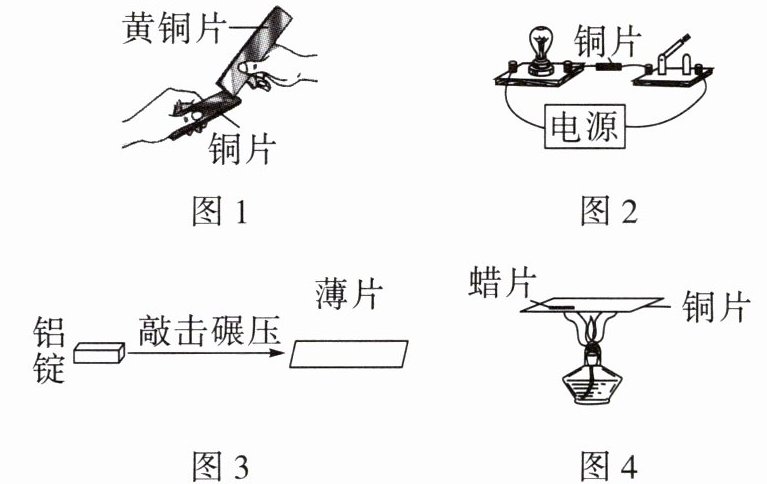 黄铜片
铜片
图 1

铜片
电源
图 2

铝锭
敲击碾压
薄片
图 3

蜡片
铜片
图 4