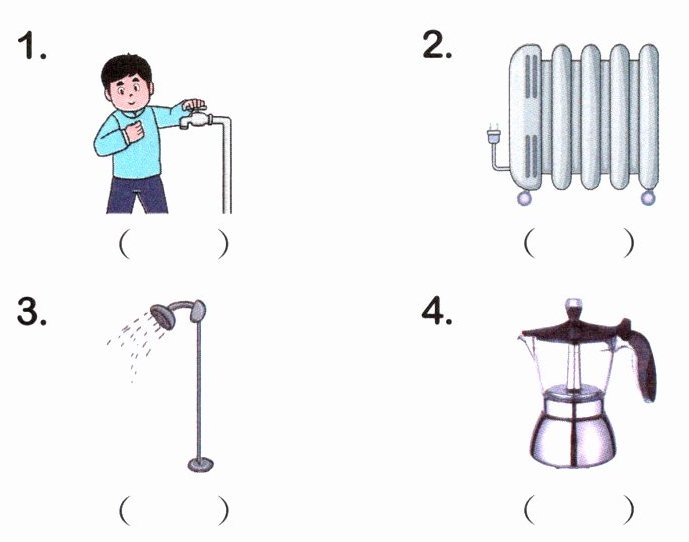 1.

(　　)

2.

(　　)

3.

(　　)

4.

(　　)