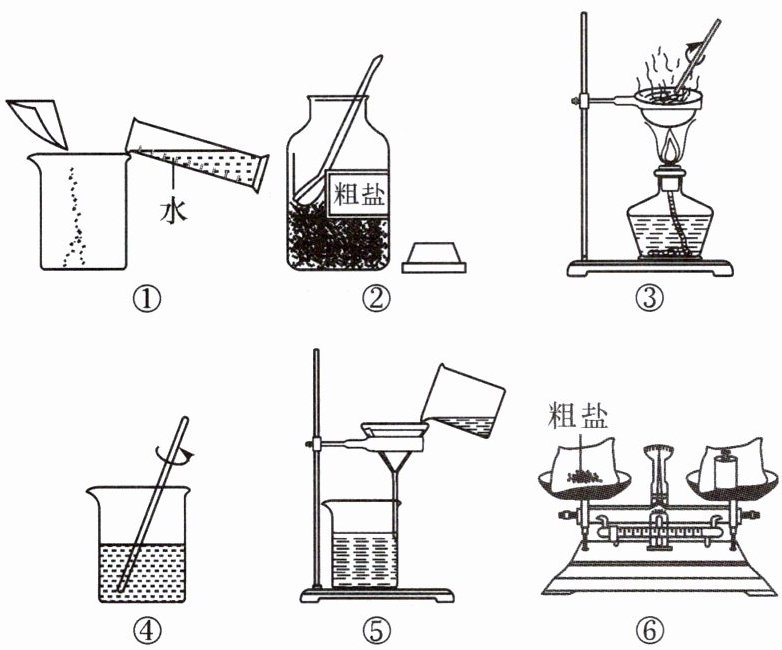 水
①
粗盐
②
③
④
⑤
粗盐
⑥