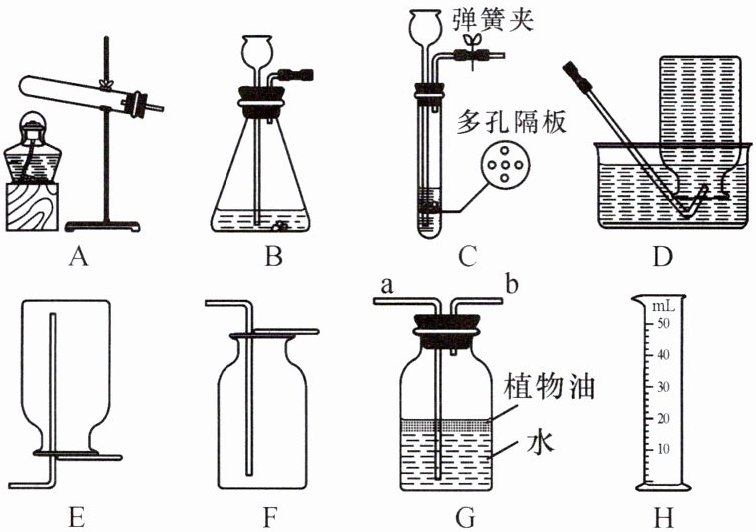 弹簧夹

多孔隔板

A B C D

a b

植物油

水

mL
50
40
30
20
10

E F G H